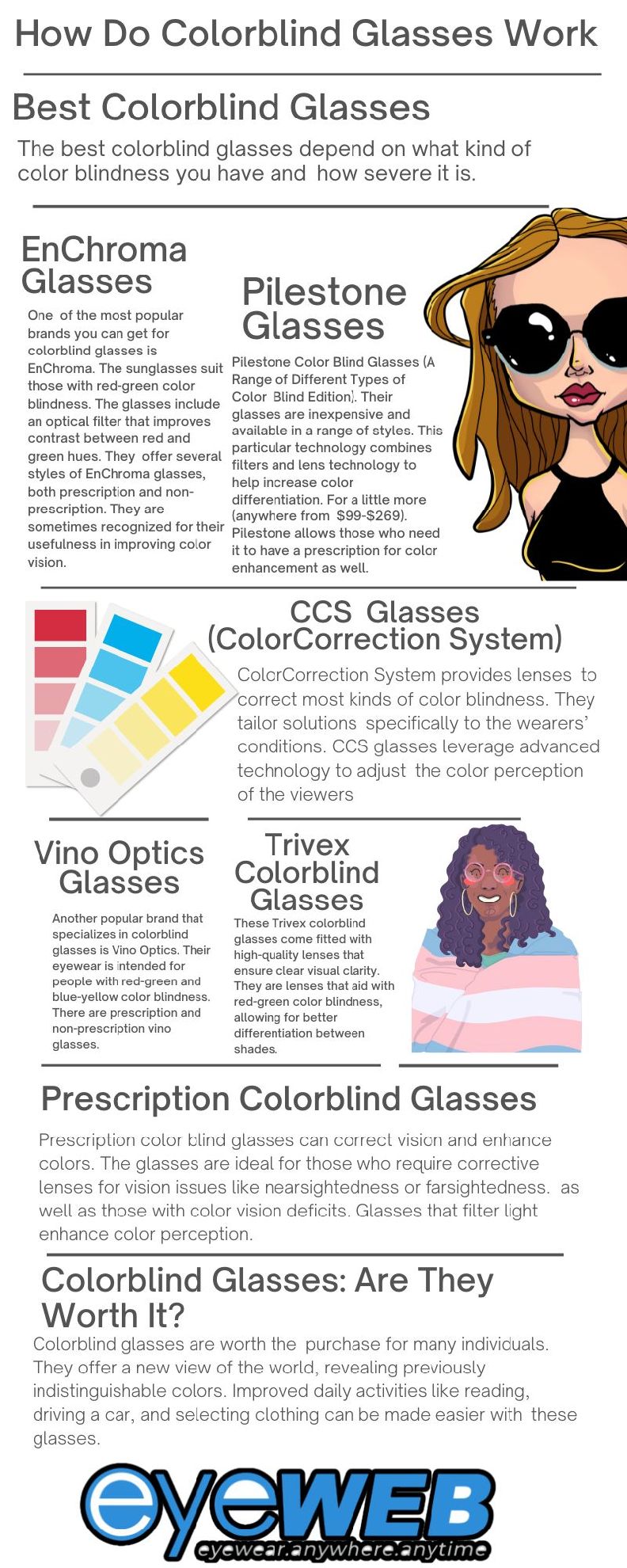 How Do Colorblind Glasses Work

Best Colorblind Glasses

The best colorblind glasses depend on what kind of color blindness you have and how severe it is.

EnChroma Glasses

One of the most popular brands you can get for colorblind glasses is EnChroma. The sunglasses suit those with red-green color blindness. The glasses include an optical filter that improves contrast between red and green hues. They offer several styles of EnChroma glasses, both prescription and non-prescription. They are sometimes recognized for their usefulness in improving color vision.

Pilestone Glasses

Pilestone Color Blind Glasses (A Range of Different Types of Color Blind Edition). Their glasses are inexpensive and available in a range of styles. This particular technology combines filters and lens technology to help increase color differentiation. For a little more (anywhere from $99-$269). Pilestone allows those who need it to have a prescription for color enhancement as well.

CCS Glasses (ColorCorrection System)

ColorCorrection System provides lenses to correct most kinds of color blindness. They tailor solutions specifically to the wearers' conditions. CCS glasses leverage advanced technology to adjust the color perception of the viewers

Vino Optics Glasses

Another popular brand that specializes in colorblind glasses is Vino Optics. Their eyewear is intended for people with red-green and blue-yellow color blindness. There are prescription and non-prescription vino glasses.

Trivex Colorblind Glasses

These Trivex colorblind glasses come fitted with high-quality lenses that ensure clear visual clarity. They are lenses that aid with red-green color blindness, allowing for better differentiation between shades.

Prescription Colorblind Glasses

Prescription color blind glasses can correct vision and enhance colors. The glasses are ideal for those who require corrective lenses for vision issues like nearsightedness or farsightedness. as well as those with color vision deficits. Glasses that filter light enhance color perception.

Colorblind Glasses: Are They Worth It?

Colorblind glasses are worth the purchase for many individuals. They offer a new view of the world, revealing previously indistinguishable colors. Improved daily activities like reading, driving a car, and selecting clothing can be made easier with these glasses.

eyeWEB
eyewear.anywhere.anytime